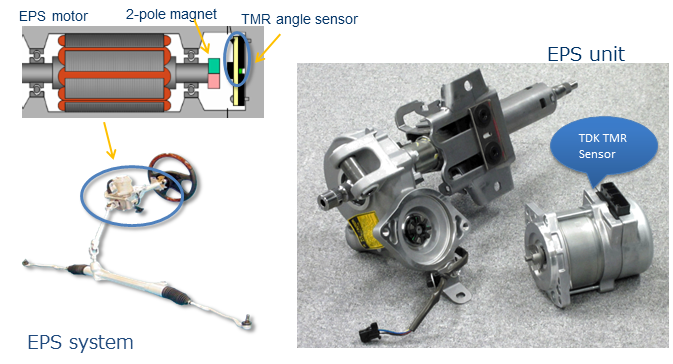 EPS motor
2-pole magnet
TMR angle sensor

EPS unit

TDK TMR Sensor

EPS system